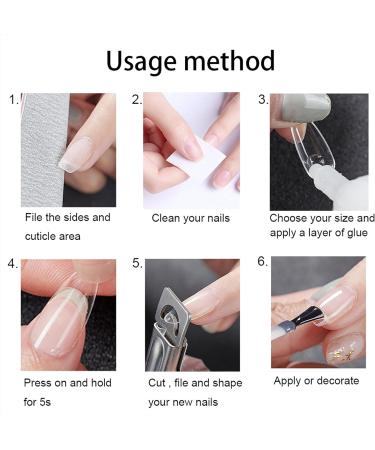 Usage method

1.
File the sides and cuticle area

2.
Clean your nails

3.
Choose your size and apply a layer of glue

4.
Press on and hold for 5s

5.
Cut , file and shape your new nails

6.
Apply or decorate