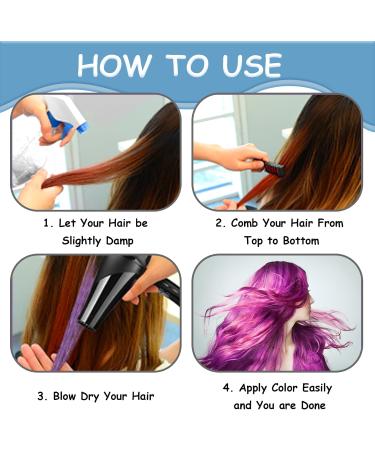 HOW TO USE

1. Let Your Hair be Slightly Damp

2. Comb Your Hair From Top to Bottom

3. Blow Dry Your Hair

4. Apply Color Easily and You are Done