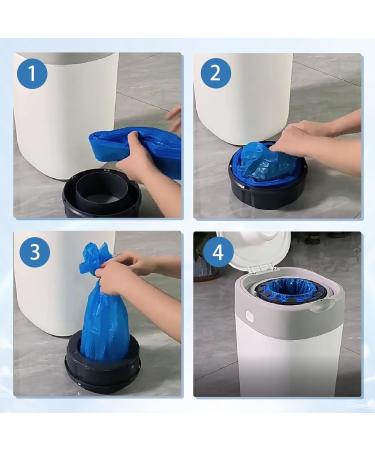 1

2

3

4