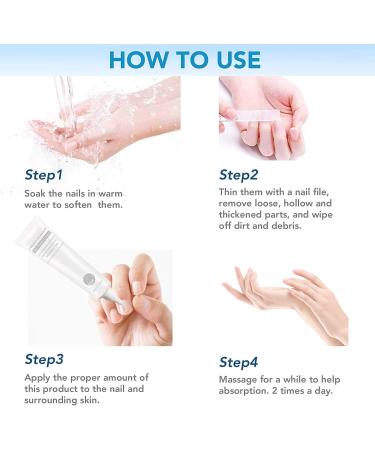 HOW TO USE

Step1
Soak the nails in warm water to soften them.

Step2
Thin them with a nail file, remove loose, hollow and thickened parts, and wipe off dirt and debris.

Step3
Apply the proper amount of this product to the nail and surrounding skin.

Step4
Massage for a while to help absorption. 2 times a day.