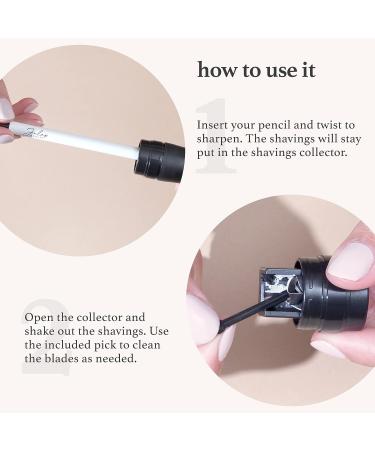 how to use it

1

Insert your pencil and twist to sharpen. The shavings will stay put in the shavings collector.

2

Open the collector and shake out the shavings. Use the included pick to clean the blades as needed.