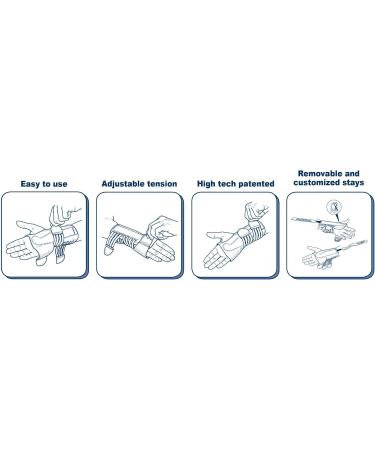 Easy to use

Adjustable tension

High tech patented

Removable and customized stays