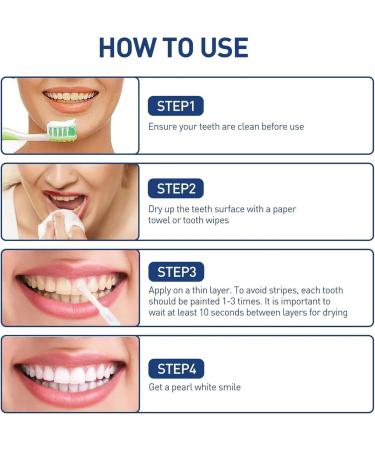 HOW TO USE

STEP1

Ensure your teeth are clean before use

STEP2

Dry up the teeth surface with a paper towel or tooth wipes

STEP3

Apply on a thin layer. To avoid stripes, each tooth should be painted 1-3 times. It is important to wait at least 10 seconds between layers for drying

STEP4

Get a pearl white smile