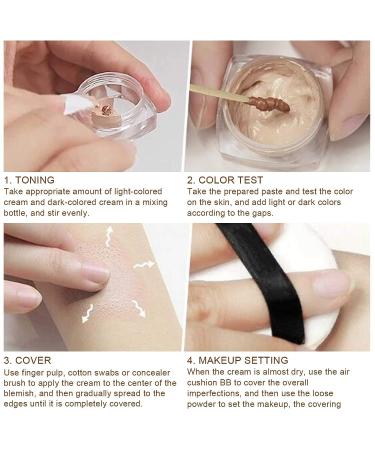 1. TONING
Take appropriate amount of light-colored cream and dark-colored cream in a mixing bottle, and stir evenly.

2. COLOR TEST
Take the prepared paste and test the color on the skin, and add light or dark colors according to the gaps.

3. COVER
Use finger pulp, cotton swabs or concealer brush to apply the cream to the center of the blemish, and then gradually spread to the edges until it is completely covered.

4. MAKEUP SETTING
When the cream is almost dry, use the air cushion BB to cover the overall imperfections, and then use the loose powder to set the makeup, the covering