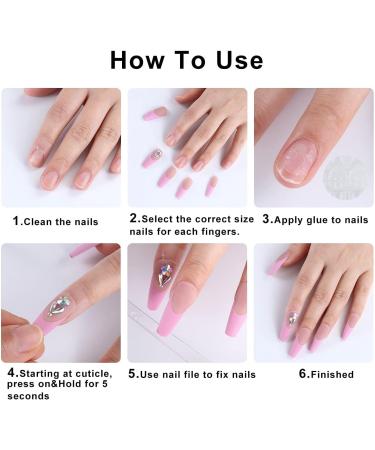 How To Use

1.Clean the nails

2.Select the correct size nails for each fingers.

3.Apply glue to nails

4.Starting at cuticle, press on&Hold for 5 seconds

5.Use nail file to fix nails

6.Finished