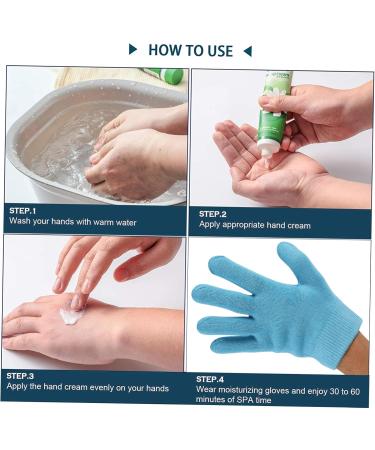 HOW TO USE

STEP.1
Wash your hands with warm water

STEP.2
Apply appropriate hand cream

STEP.3
Apply the hand cream evenly on your hands

STEP.4
Wear moisturizing gloves and enjoy 30 to 60 minutes of SPA time