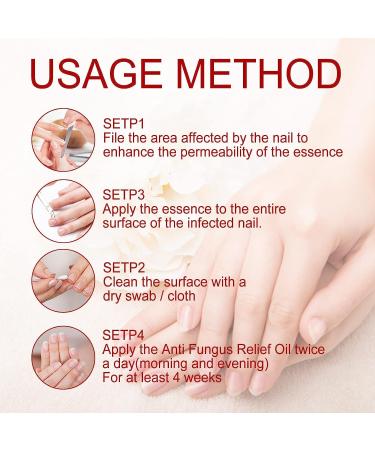 USAGE METHOD

SETP1
File the area affected by the nail to enhance the permeability of the essence

SETP3
Apply the essence to the entire surface of the infected nail.

SETP2
Clean the surface with a dry swab / cloth

SETP4
Apply the Anti Fungus Relief Oil twice a day(morning and evening)
For at least 4 weeks