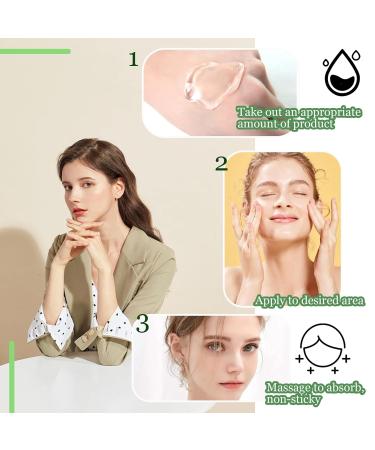 1

Take out an appropriate amount of product

2

Apply to desired area

3

Massage to absorb, non-sticky