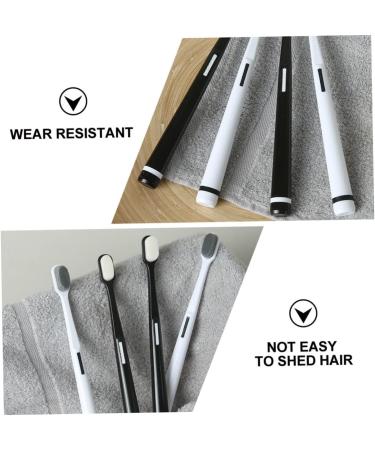 WEAR RESISTANT

NOT EASY TO SHED HAIR