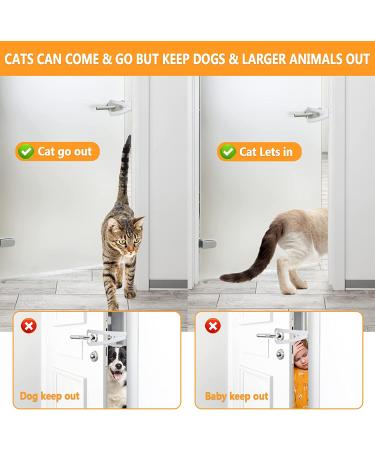 CATS CAN COME & GO BUT KEEP DOGS & LARGER ANIMALS OUT

Cat go out

Cat Lets in

Dog keep out

Baby keep out