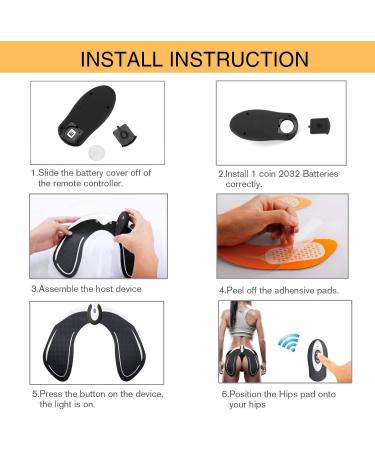 INSTALL INSTRUCTION

1.Slide the battery cover off of the remote controller.

2.Install 1 coin 2032 Batteries correctly.

3.Assemble the host device

4.Peel off the adhensive pads.

5.Press the button on the device, the light is on.

6.Position the Hips pad onto your hips