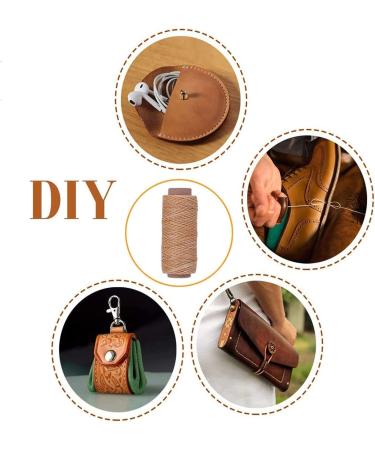 DIY