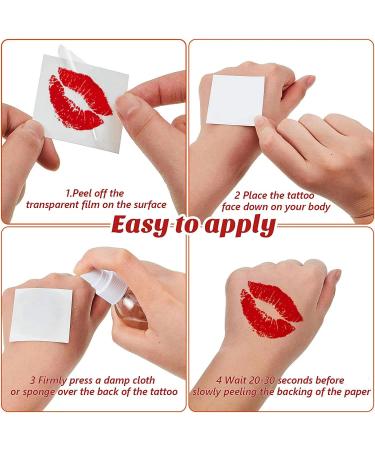 1.Peel off the transparent film on the surface

2 Place the tattoo face down on your body

Easy to apply

3 Firmly press a damp cloth or sponge over the back of the tattoo

4 Wait 20-30 seconds before slowly peeling the backing of the paper