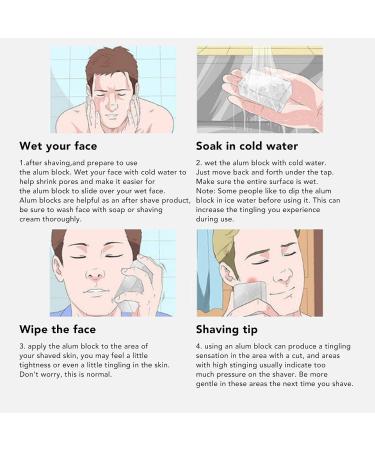 Wet your face

1.after shaving,and prepare to use the alum block. Wet your face with cold water to help shrink pores and make it easier for the alum block to slide over your wet face. Alum blocks are helpful as an after shave product, be sure to wash face with soap or shaving cream thoroughly.

Soak in cold water

2. wet the alum block with cold water. Just move back and forth under the tap. Make sure the entire surface is wet. Note: Some people like to dip the alum block in ice water before using it. This can increase the tingling you experience during use.

Wipe the face

3. apply the alum block to the area of your shaved skin, you may feel a little tightness or even a little tingling in the skin. Don't worry, this is normal.

Shaving tip

4. using an alum block can produce a tingling sensation in the area with a cut, and areas with high stinging usually indicate too much pressure on the shaver. Be more gentle in these areas the next time you shave.