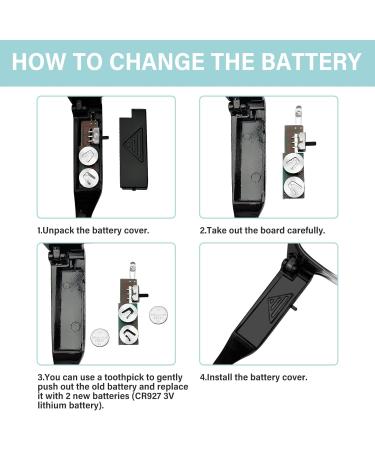 HOW TO CHANGE THE BATTERY

1.Unpack the battery cover.

2.Take out the board carefully.

3.You can use a toothpick to gently push out the old battery and replace it with 2 new batteries (CR927 3V lithium battery).

4.Install the battery cover.