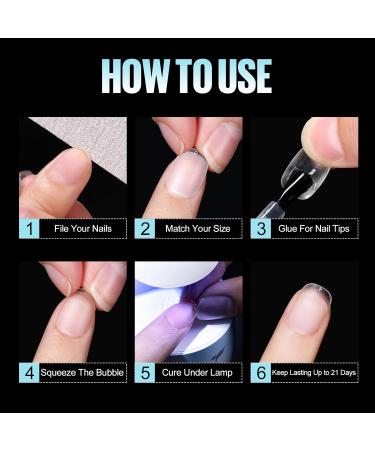 HOW TO USE

1 File Your Nails

2 Match Your Size

3 Glue For Nail Tips

4 Squeeze The Bubble

5 Cure Under Lamp

6 Keep Lasting Up to 21 Days