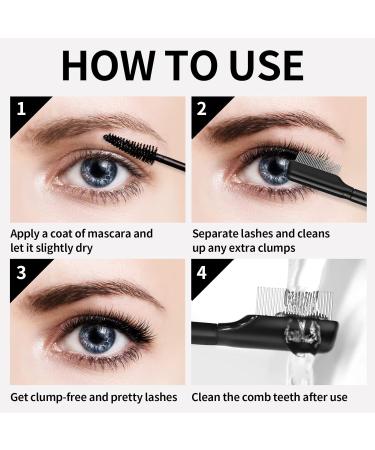 HOW TO USE

1

Apply a coat of mascara and let it slightly dry

2

Separate lashes and cleans up any extra clumps

3

Get clump-free and pretty lashes

4

Clean the comb teeth after use