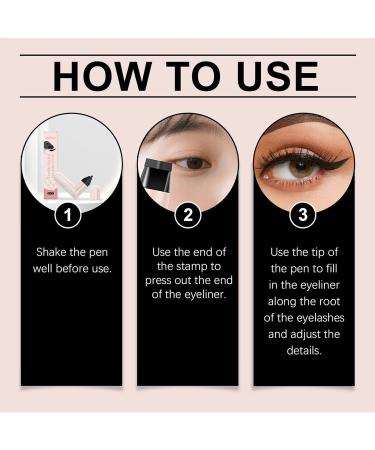 HOW TO USE

1

Shake the pen well before use.

2

Use the end of the stamp to press out the end of the eyeliner.

3

Use the tip of the pen to fill in the eyeliner along the root of the eyelashes and adjust the details.