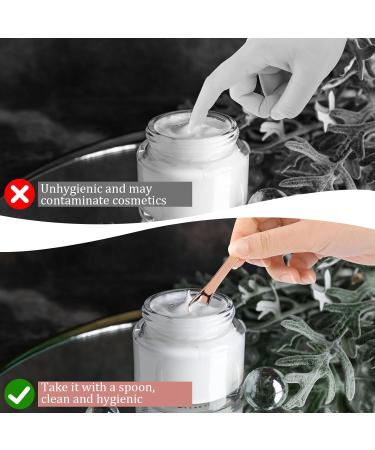 Unhygienic and may contaminate cosmetics

Take it with a spoon, clean and hygienic