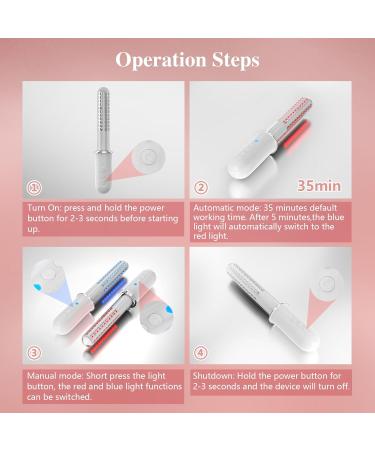 Operation Steps

①

Turn On: press and hold the power button for 2-3 seconds before starting up.

②

35min

Automatic mode: 35 minutes default working time. After 5 minutes,the blue light will automatically switch to the red light.

③

Manual mode: Short press the light button, the red and blue light functions can be switched.

④

Shutdown: Hold the power button for 2-3 seconds and the device will turn off.