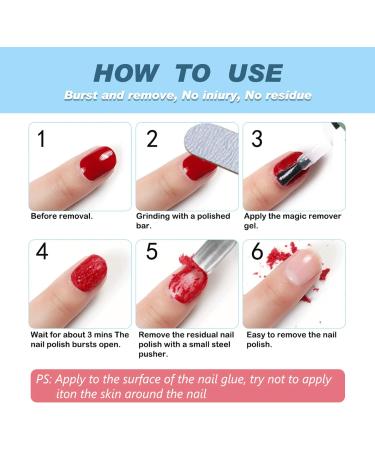 HOW TO USE
Burst and remove, No iniury, No residue

1
Before removal.

2
Grinding with a polished bar.

3
Apply the magic remover gel.

4
Wait for about 3 mins The nail polish bursts open.

5
Remove the residual nail polish with a small steel pusher.

6
Easy to remove the nail polish.

PS: Apply to the surface of the nail glue, try not to apply iton the skin around the nail