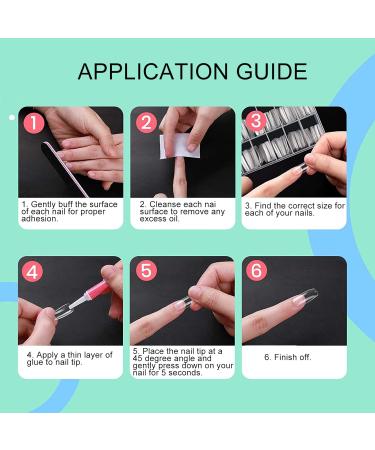 APPLICATION GUIDE

1

1. Gently buff the surface of each nail for proper adhesion.

2

2. Cleanse each nai surface to remove any excess oil.

3

3. Find the correct size for each of your nails.

4

4. Apply a thin layer of glue to nail tip.

5

5. Place the nail tip at a 45 degree angle and gently press down on your nail for 5 seconds.

6

6. Finish off.