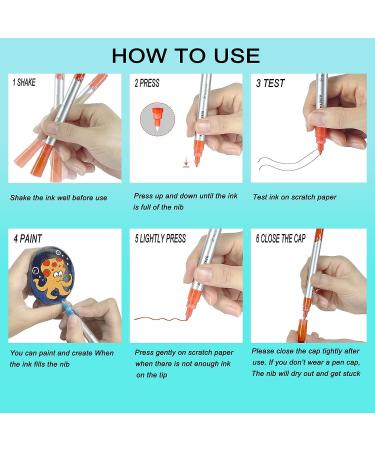 HOW TO USE

1 SHAKE

Shake the ink well before use

2 PRESS

Press up and down until the ink is full of the nib

3 TEST

Test ink on scratch paper

4 PAINT

You can paint and create When the ink fills the nib

5 LIGHTLY PRESS

Press gently on scratch paper when there is not enough ink on the tip

6 CLOSE THE CAP

Please close the cap tightly after use. If you don't wear a pen cap, The nib will dry out and get stuck