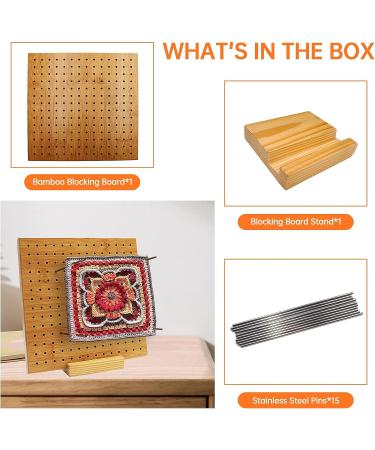 WHAT'S IN THE BOX

Bamboo Blocking Board*1

Blocking Board Stand*1

Stainless Steel Pins*15