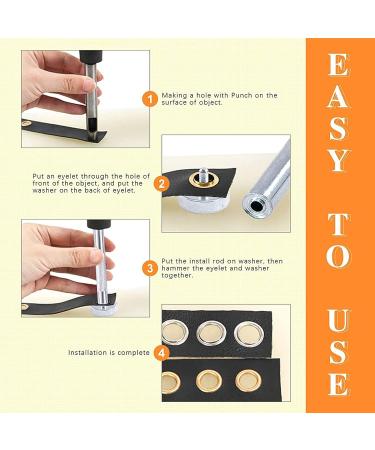 1 Making a hole with Punch on the surface of object.

Put an eyelet through the hole of front of the object, and put the washer on the back of eyelet. 2

3 Put the install rod on washer, then hammer the eyelet and washer together.

Installation is complete 4

EASY TO USE