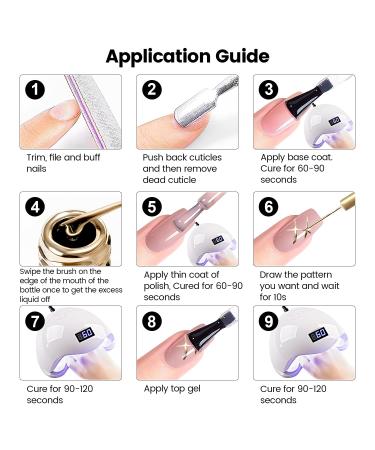 Application Guide

1

Trim, file and buff nails

2

Push back cuticles and then remove dead cuticle

3

60

Apply base coat. Cure for 60-90 seconds

4

Swipe the brush on the edge of the mouth of the bottle once to get the excess liquid off

5

60

Apply thin coat of polish, Cured for 60-90 seconds

6

Draw the pattern you want and wait for 10s

7

60

Cure for 90-120 seconds

8

Apply top gel

9

60

Cure for 90-120 seconds