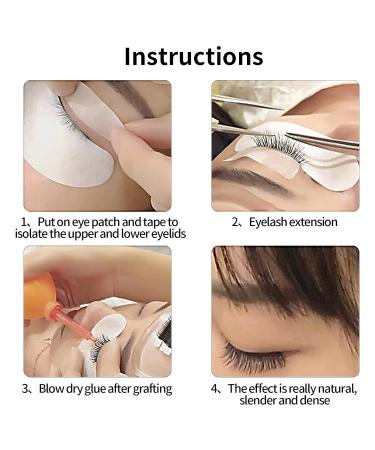 Instructions

1、Put on eye patch and tape to isolate the upper and lower eyelids

2、Eyelash extension

3、Blow dry glue after grafting

4、The effect is really natural, slender and dense