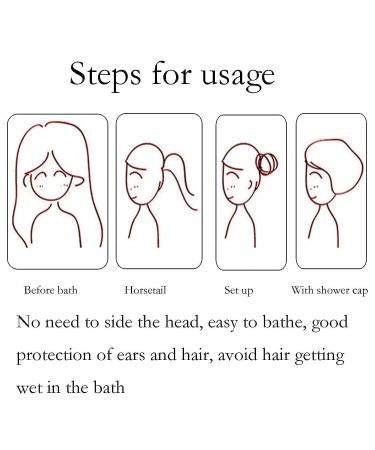 Steps for usage

Before bath

Horsetail

Set up

With shower cap

No need to side the head, easy to bathe, good protection of ears and hair, avoid hair getting wet in the bath