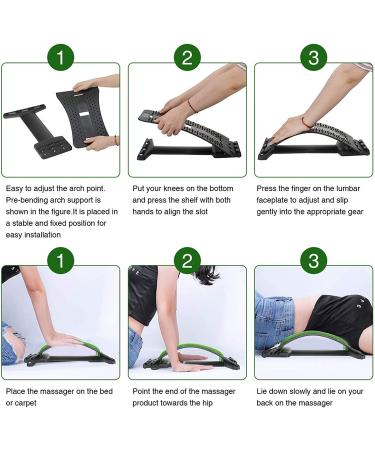 1

Easy to adjust the arch point. Pre-bending arch support is shown in the figure.It is placed in a stable and fixed position for easy installation

2

Put your knees on the bottom and press the shelf with both hands to align the slot

3

Press the finger on the lumbar faceplate to adjust and slip gently into the appropriate gear

1

Place the massager on the bed or carpet

2

Point the end of the massager product towards the hip

3

Lie down slowly and lie on your back on the massager