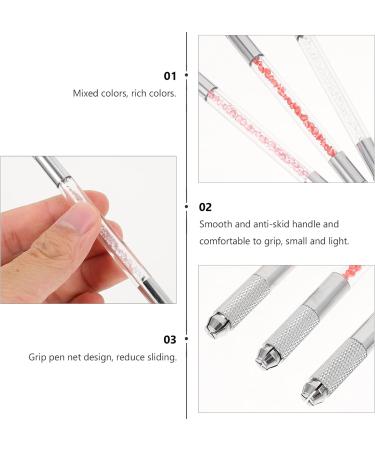 01
Mixed colors, rich colors.

02
Smooth and anti-skid handle and comfortable to grip, small and light.

03
Grip pen net design, reduce sliding.