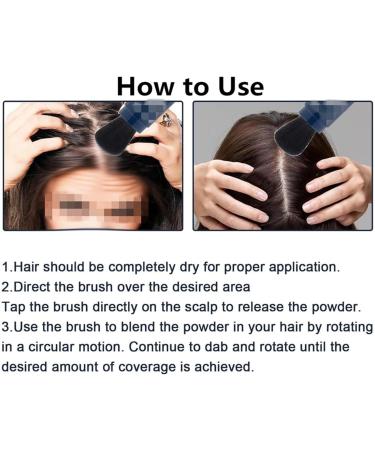 How to Use

1.Hair should be completely dry for proper application.
2.Direct the brush over the desired area
Tap the brush directly on the scalp to release the powder.
3.Use the brush to blend the powder in your hair by rotating in a circular motion. Continue to dab and rotate until the desired amount of coverage is achieved.