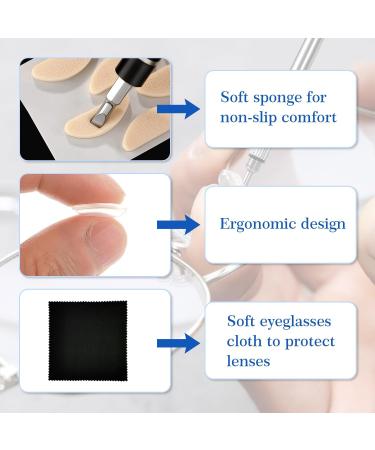 Soft sponge for non-slip comfort

Ergonomic design

Soft eyeglasses cloth to protect lenses