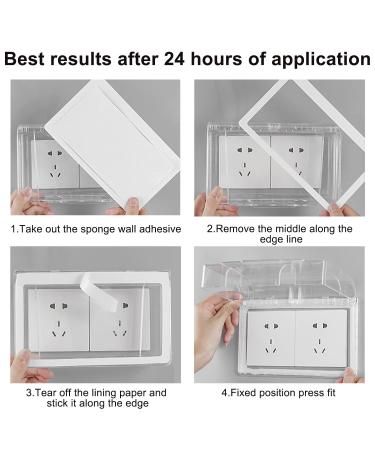 Best results after 24 hours of application

1.Take out the sponge wall adhesive

2.Remove the middle along the edge line

3.Tear off the lining paper and stick it along the edge

4.Fixed position press fit