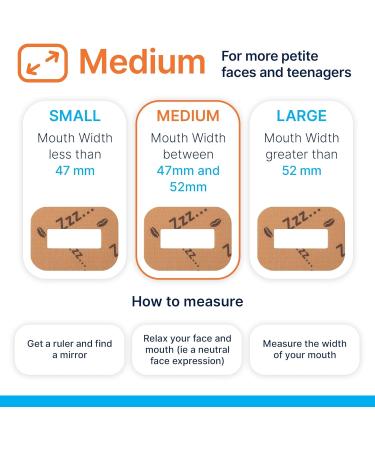 Medium

For more petite faces and teenagers

SMALL
Mouth Width less than 47 mm

Zzz...

MEDIUM
Mouth Width between 47mm and 52mm

Zzz...

LARGE
Mouth Width greater than 52 mm

Zzz...

How to measure

Get a ruler and find a mirror

Relax your face and mouth (ie a neutral face expression)

Measure the width of your mouth