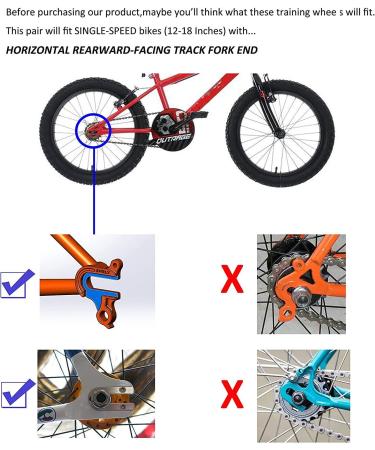 Before purchasing our product,maybe you'll think what these training whee s will fit.

This pair will fit SINGLE-SPEED bikes (12-18 Inches) with...

HORIZONTAL REARWARD-FACING TRACK FORK END

OUTRAGE

X

X