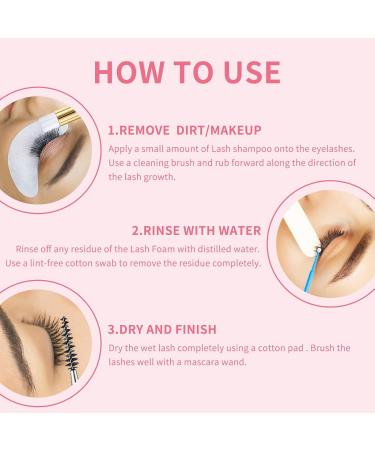 HOW TO USE

1.REMOVE DIRT/MAKEUP

Apply a small amount of Lash shampoo onto the eyelashes. Use a cleaning brush and rub forward along the direction of the lash growth.

2.RINSE WITH WATER

Rinse off any residue of the Lash Foam with distilled water. Use a lint-free cotton swab to remove the residue completely.

3.DRY AND FINISH

Dry the wet lash completely using a cotton pad . Brush the lashes well with a mascara wand.