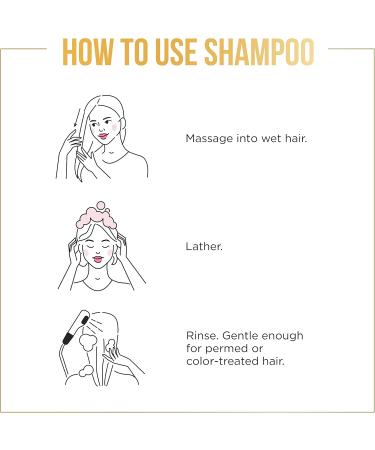 HOW TO USE SHAMPOO

Massage into wet hair.

Lather.

Rinse. Gentle enough for permed or color-treated hair.