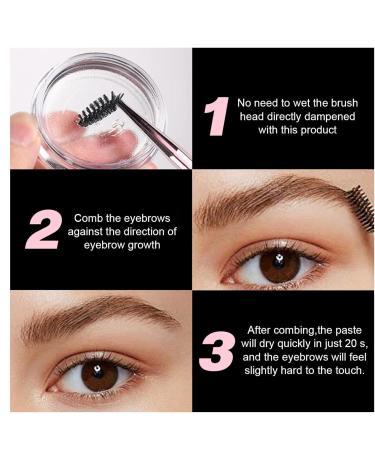 1 No need to wet the brush head directly dampened with this product

2 Comb the eyebrows against the direction of eyebrow growth

3 After combing,the paste will dry quickly in just 20 s, and the eyebrows will feel slightly hard to the touch.