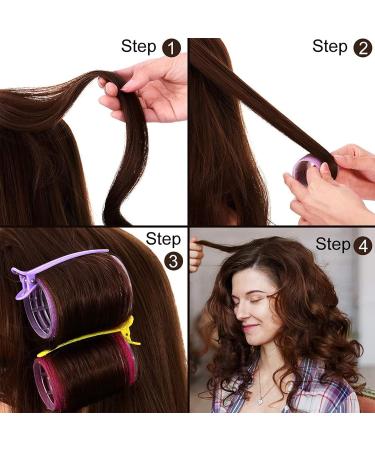 Step 1

Step 2

Step 3

Step 4