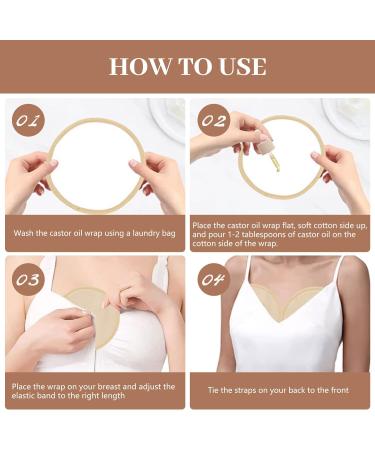 HOW TO USE

01

Wash the castor oil wrap using a laundry bag

02

Place the castor oil wrap flat, soft cotton side up, and pour 1-2 tablespoons of castor oil on the cotton side of the wrap.

03

Place the wrap on your breast and adjust the elastic band to the right length

04

Tie the straps on your back to the front