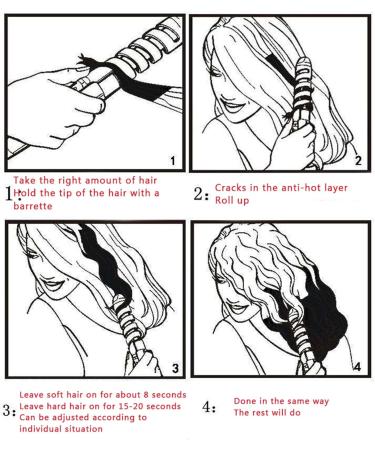 1

2

1: Take the right amount of hair
Hold the tip of the hair with a barrette

2: Cracks in the anti-hot layer
Roll up

3

4

3: Leave soft hair on for about 8 seconds
Leave hard hair on for 15-20 seconds
Can be adjusted according to individual situation

4: Done in the same way
The rest will do