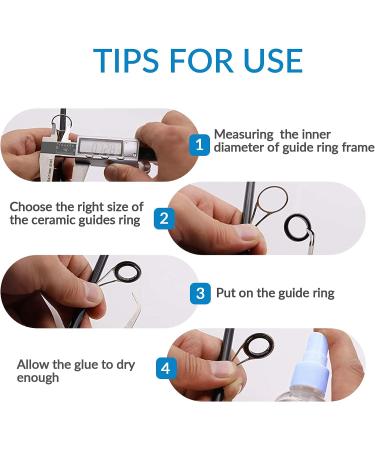 TIPS FOR USE

1 Measuring the inner diameter of guide ring frame

Choose the right size of the ceramic guides ring 2

3 Put on the guide ring

Allow the glue to dry enough 4