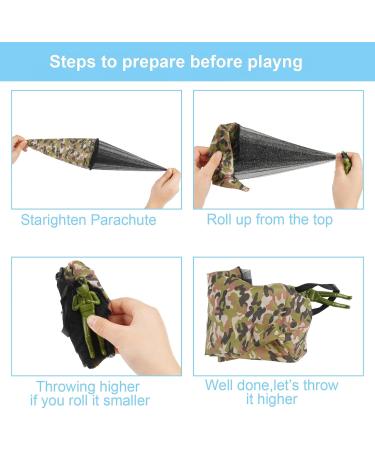 Steps to prepare before playng

Starighten Parachute

Roll up from the top

Throwing higher if you roll it smaller

Well done,let's throw it higher