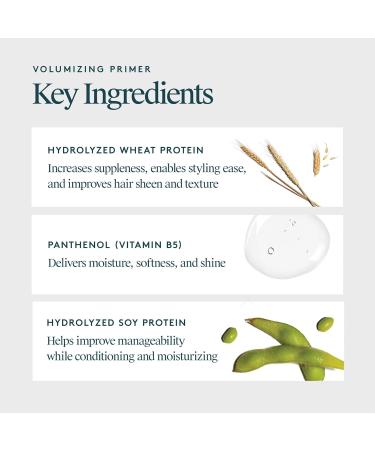 VOLUMIZING PRIMER
Key Ingredients

HYDROLYZED WHEAT PROTEIN
Increases suppleness, enables styling ease, and improves hair sheen and texture

PANTHENOL (VITAMIN B5)
Delivers moisture, softness, and shine

HYDROLYZED SOY PROTEIN
Helps improve manageability while conditioning and moisturizing