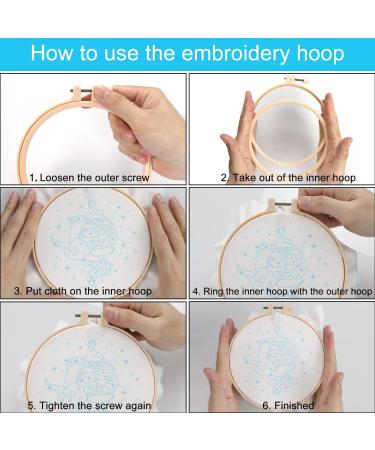 How to use the embroidery hoop

1. Loosen the outer screw

2. Take out of the inner hoop

3. Put cloth on the inner hoop

4. Ring the inner hoop with the outer hoop

5. Tighten the screw again

6. Finished