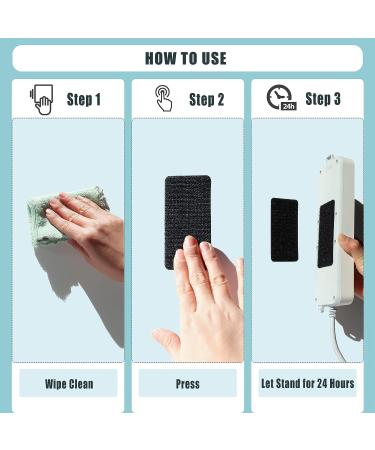 HOW TO USE

Step 1

Step 2

24h

Step 3

Wipe Clean

Press

Let Stand for 24 Hours